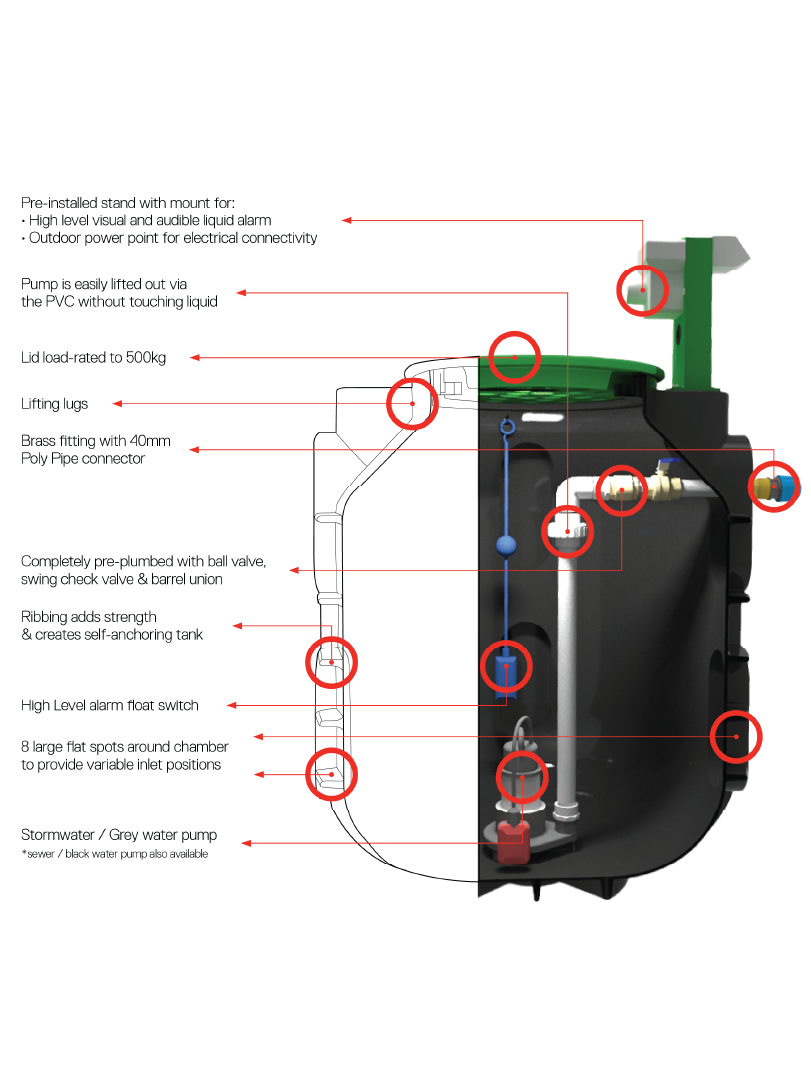 Pre-installed stand with mount for:
• High level visual and audible liquid alarm
• Outdoor power point for electrical connectivity

Pump is easily lifted out via the PVC without touching liquid

Lid load-rated to 500kg

Lifting lugs

Brass fitting with 40mm Poly Pipe connector

Completely pre-plumbed with ball valve, swing check valve & barrel union

Ribbing adds strength & creates self-anchoring tank

High Level alarm float switch

8 large flat spots around chamber to provide variable inlet positions

Stormwater / Grey water pump
*sewer / black water pump also available